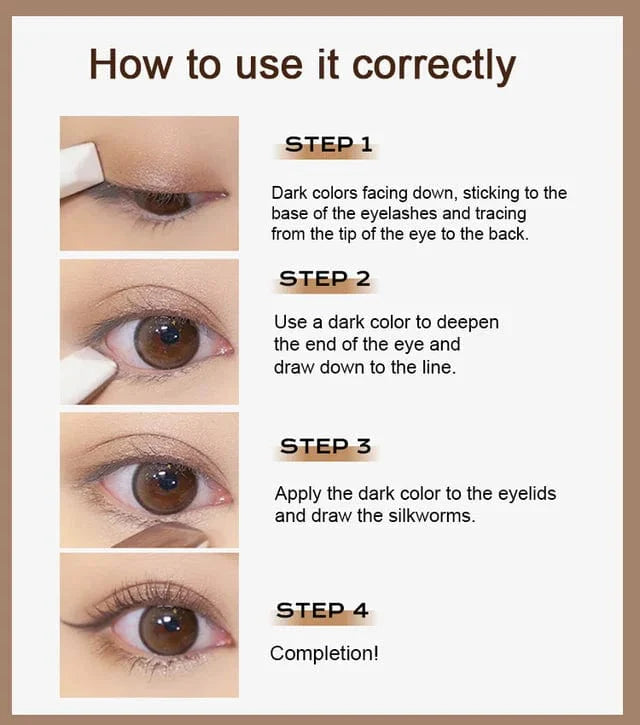 How to use it correctly

STEP 1

Dark colors facing down, sticking to the base of the eyelashes and tracing from the tip of the eye to the back.

STEP 2

Use a dark color to deepen the end of the eye and draw down to the line.

STEP 3

Apply the dark color to the eyelids and draw the silkworms.

STEP 4

Completion!